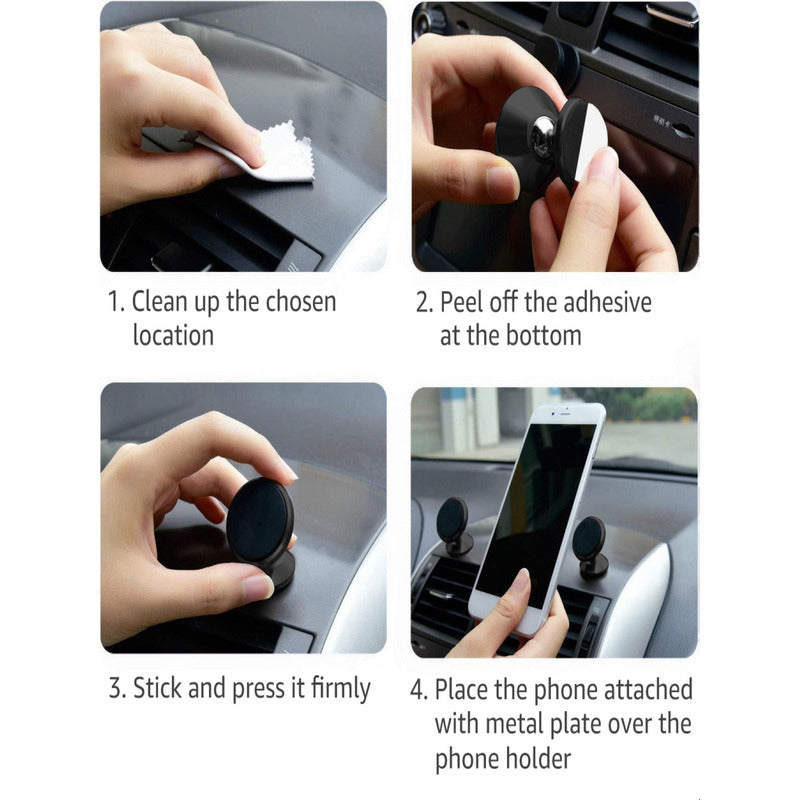 1. Clean up the chosen location

2. Peel off the adhesive at the bottom

3. Stick and press it firmly

4. Place the phone attached with metal plate over the phone holder