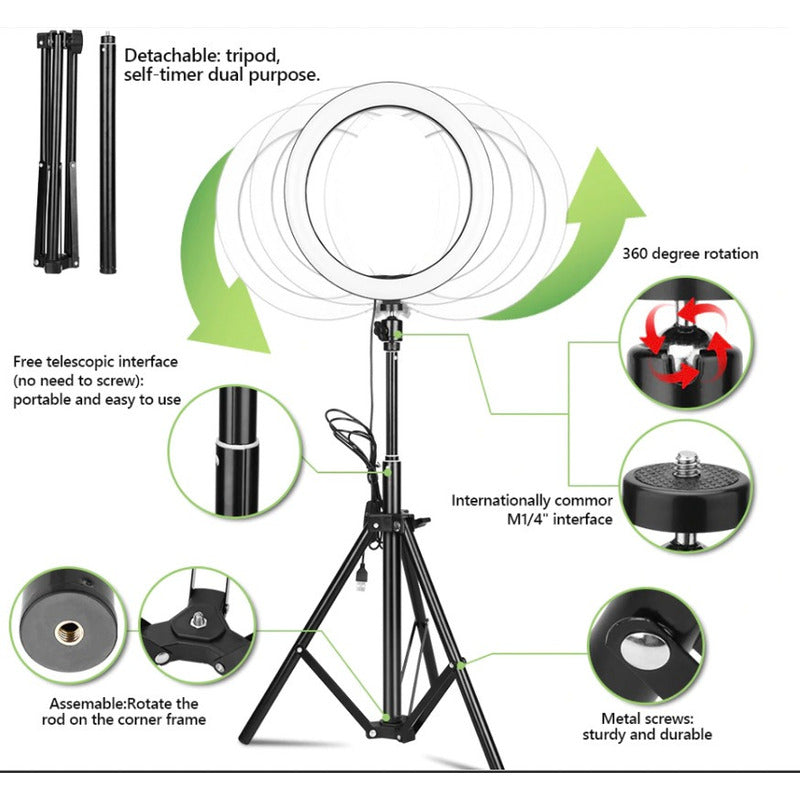 Detachable: tripod, self-timer dual purpose.

360 degree rotation

Free telescopic interface (no need to screw): portable and easy to use

Internationally commor M1/4" interface

Assemable:Rotate the rod on the corner frame

Metal screws: sturdy and durable